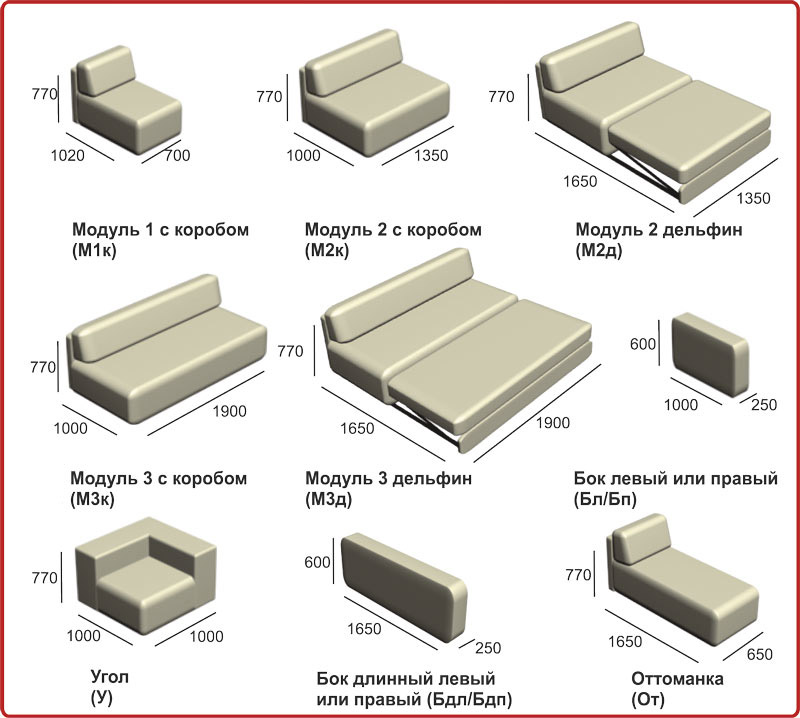 770
1020
700
Модуль 1 с коробом (М1к)

770
1000
1350
Модуль 2 с коробом (М2к)

770
1650
1350
Модуль 2 дельфин (М2д)

770
1000
1900
Модуль 3 с коробом (М3к)

770
1650
1900
Модуль 3 дельфин (М3д)

600
1000
250
Бок левый или правый (Бл/Бп)

770
1000
1000
Угол (У)

600
1650
250
Бок длинный левый или правый (Бдл/Бдп)

770
1650
650
Оттоманка (От)