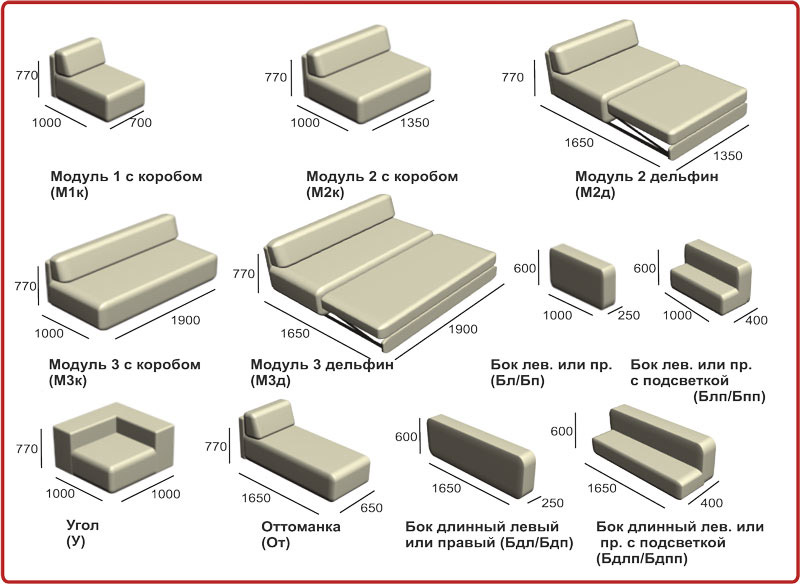 770
1000
700
Модуль 1 с коробом
(М1к)

770
1000
1350
Модуль 2 с коробом
(М2к)

770
1650
1350
Модуль 2 дельфин
(М2д)

770
1000
1900
Модуль 3 с коробом
(М3к)

770
1650
1900
Модуль 3 дельфин
(М3д)

600
1000
250
Бок лев. или пр.
(Бл/Бп)

600
1000
400
Бок лев. или пр.
с подсветкой
(Блп/Бпп)

770
1000
1000
Угол
(У)

770
1650
650
Оттоманка
(От)

600
1650
250
Бок длинный левый
или правый (Бдл/Бдп)

600
1650
400
Бок длинный лев. или
пр. с подсветкой
(Бдлп/Бдпп)