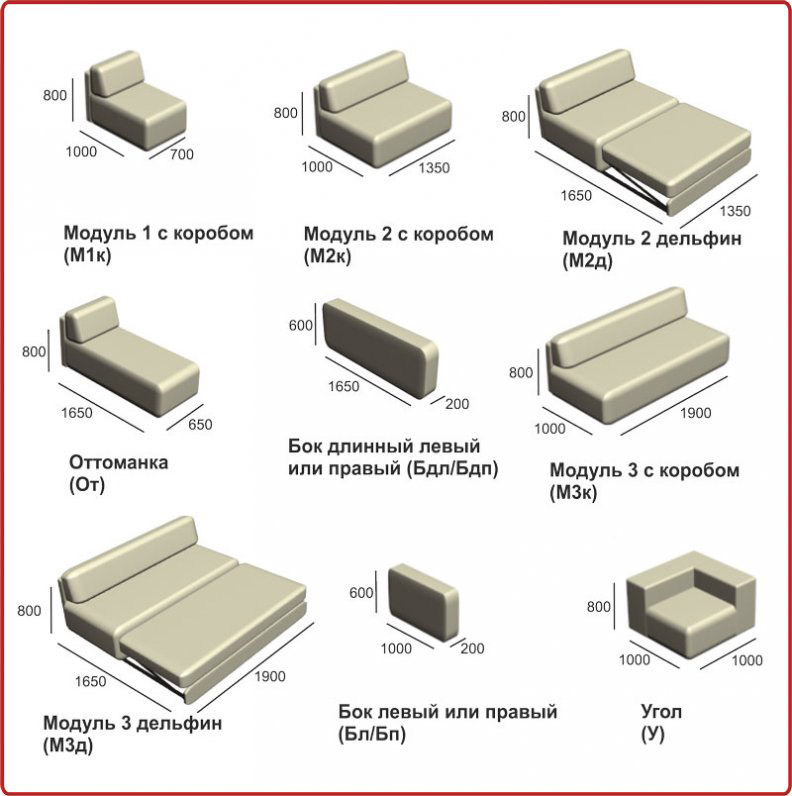 800
1000
700
Модуль 1 с коробом (М1к)

800
1000
1350
Модуль 2 с коробом (М2к)

800
1650
1350
Модуль 2 дельфин (М2д)

800
1650
650
Оттоманка (От)

600
1650
200
Бок длинный левый или правый (Бдл/Бдп)

800
1000
1900
Модуль 3 с коробом (М3к)

800
1650
1900
Модуль 3 дельфин (М3д)

600
1000
200
Бок левый или правый (Бл/Бп)

800
1000
1000
Угол (У)