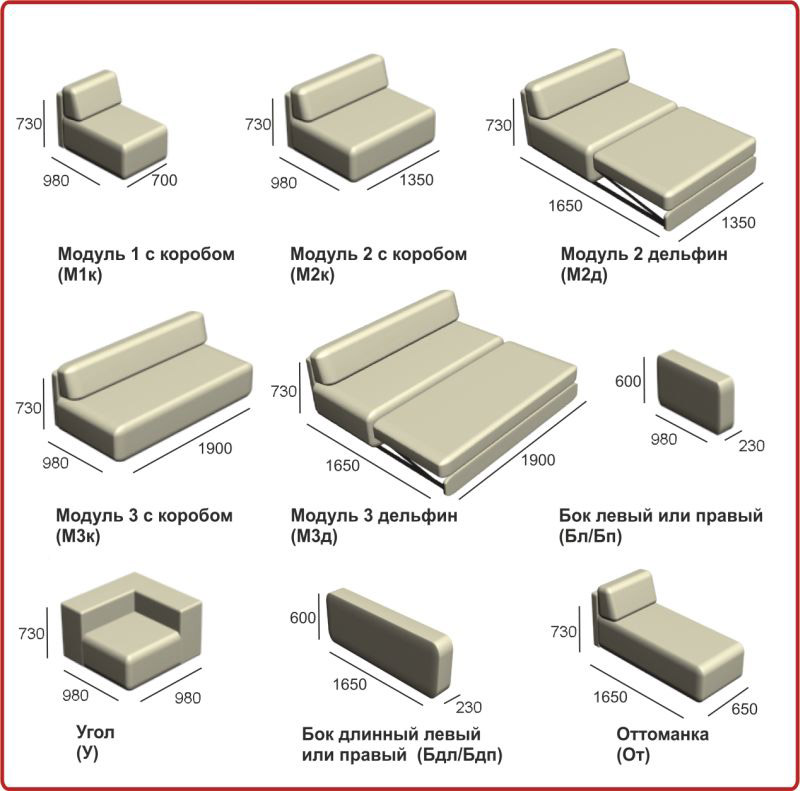 730
980
700

Модуль 1 с коробом
(М1к)

730
980
1350

Модуль 2 с коробом
(М2к)

730
1650
1350

Модуль 2 дельфин
(М2д)

730
980
1900

Модуль 3 с коробом
(М3к)

730
1650
1900

Модуль 3 дельфин
(М3д)

600
980
230

Бок левый или правый
(Бл/Бп)

730
980
980

Угол
(У)

600
1650
230

Бок длинный левый
или правый (Бдл/Бдп)

730
1650
650

Оттоманка
(От)